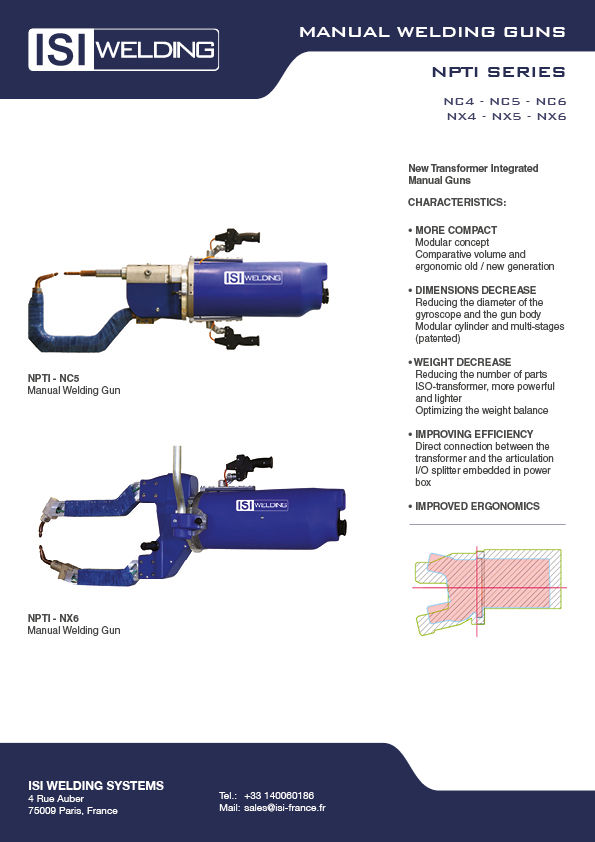 ISI WELDING

MANUAL WELDING GUNS

NPTI SERIES

NC4 - NC5 - NC6
NX4 - NX5 - NX6

ISI WELDING

NPTI - NC5
Manual Welding Gun

ISI WELDING

NPTI - NX6
Manual Welding Gun

New Transformer Integrated Manual Guns

CHARACTERISTICS:

• MORE COMPACT
Modular concept
Comparative volume and ergonomic old / new generation

• DIMENSIONS DECREASE
Reducing the diameter of the gyroscope and the gun body
Modular cylinder and multi-stages (patented)

• WEIGHT DECREASE
Reducing the number of parts
ISO-transformer, more powerful and lighter
Optimizing the weight balance

• IMPROVING EFFICIENCY
Direct connection between the transformer and the articulation
I/O splitter embedded in power box

• IMPROVED ERGONOMICS

ISI WELDING SYSTEMS
4 Rue Auber
75009 Paris, France

Tel.: +33 140060186
Mail: sales@isi-france.fr